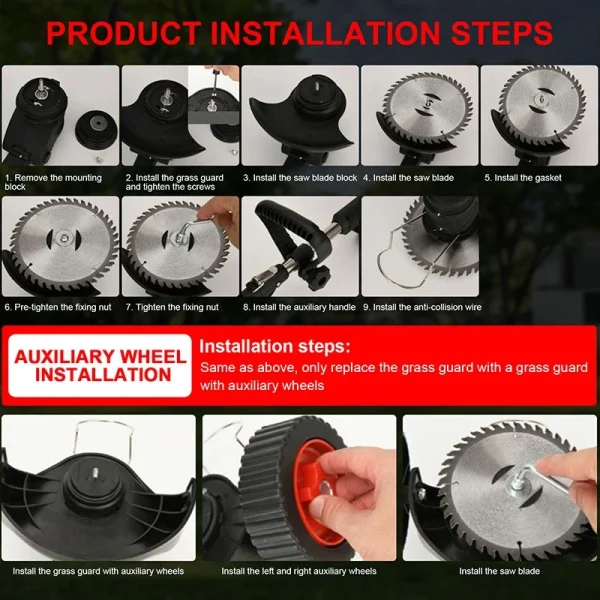 PRODUCT INSTALLATION STEPS

1. Remove the mounting block

2. Install the grass guard and tighten the screws

3. Install the saw blade block

4. Install the saw blade

5. Install the gasket

6. Pre-tighten the fixing nut

7. Tighten the fixing nut

8. Install the auxiliary handle

9. Install the anti-collision wire

AUXILIARY WHEEL INSTALLATION

Installation steps:
Same as above, only replace the grass guard with a grass guard with auxiliary wheels

Install the grass guard with auxiliary wheels

Install the left and right auxiliary wheels

Install the saw blade